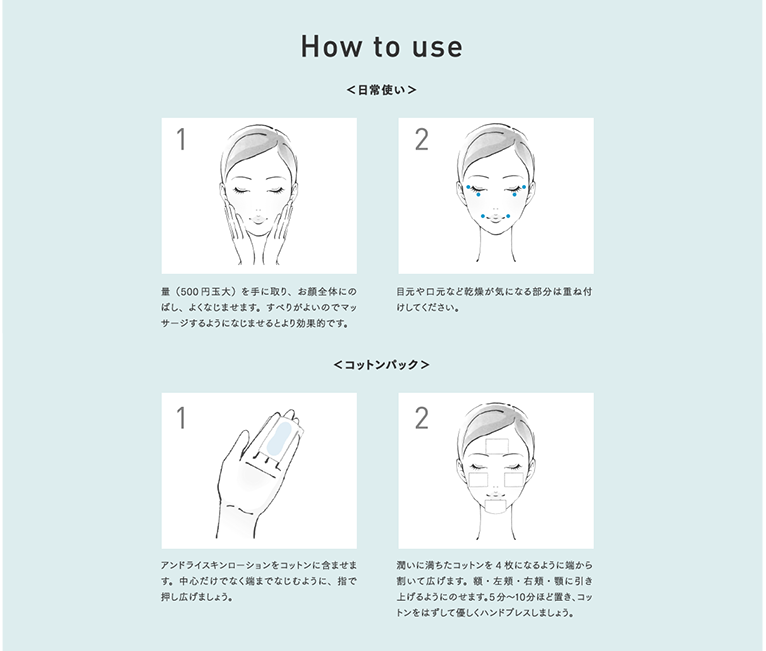 How to use

＜日常使い＞

1

量（500円玉大）を手に取り、お顔全体にのばし、よくなじませます。すべりがよいのでマッサージするようになじませるとより効果的です。

2

目元や口元など乾燥が気になる部分は重ね付けしてください。

＜コットンパック＞

1

アンドライスキンローションをコットンに含ませます。中心だけでなく端までなじむように、指で押し広げましょう。

2

潤いに満ちたコットンを４枚になるように端から割いて広げます。額・左頬・右頬・顎に引き上げるようにのせます。5分〜10分ほど置き、コットンをはずして優しくハンドプレスしましょう。